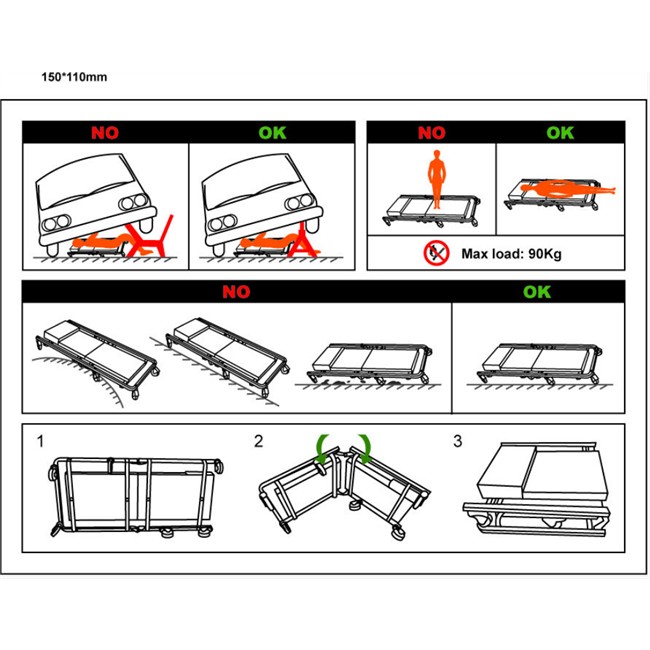 150*110mm

NO

OK

NO

OK

Max load: 90Kg

NO

OK

1

2

3